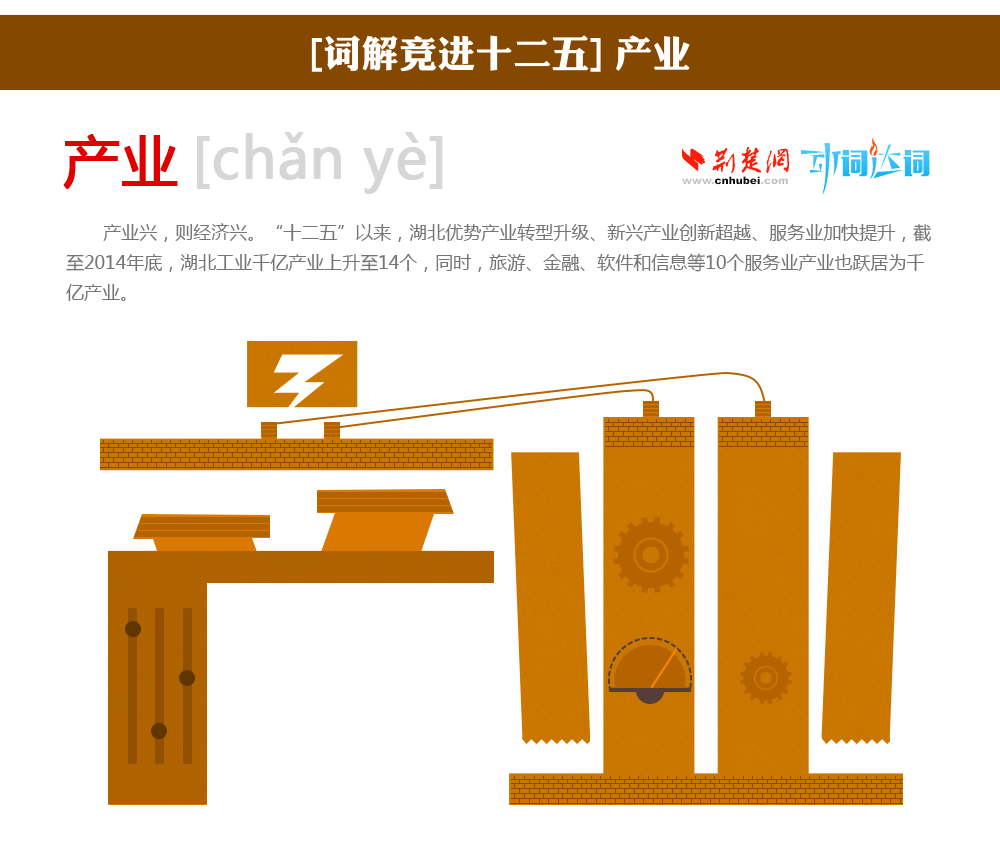 [词解竞进十二五] 产业

产业 [chǎn yè]

荆楚网 www.cnhubei.com 动词达词

产业兴，则经济兴。“十二五”以来，湖北优势产业转型升级、新兴产业创新超越、服务业加快提升，截至2014年底，湖北工业千亿产业上升至14个，同时，旅游、金融、软件和信息等10个服务业产业也跃居为千亿产业。